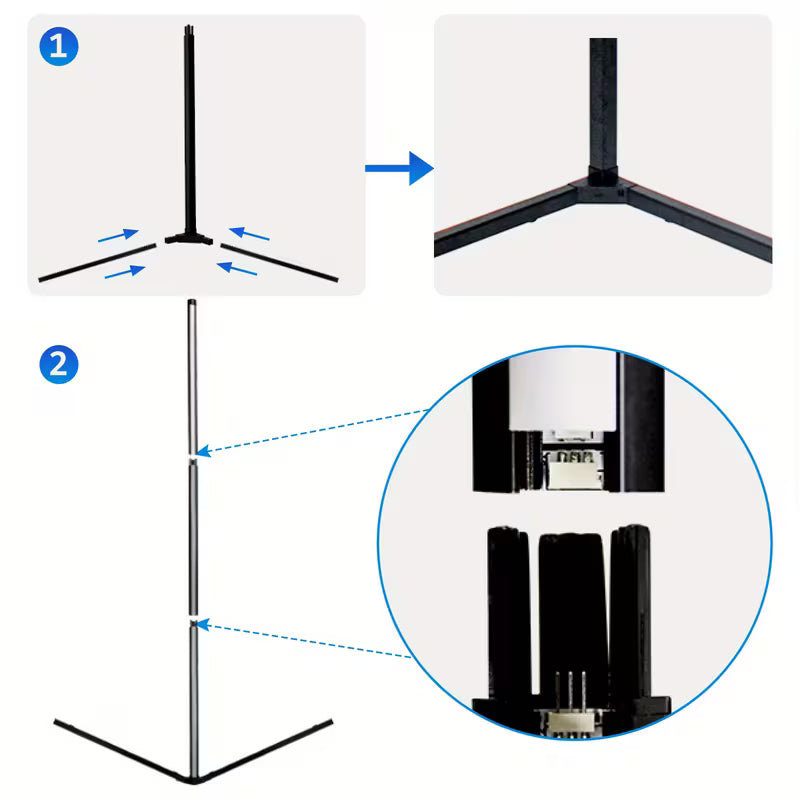 1

2