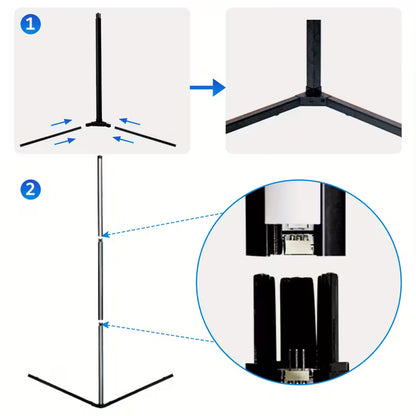 1

2